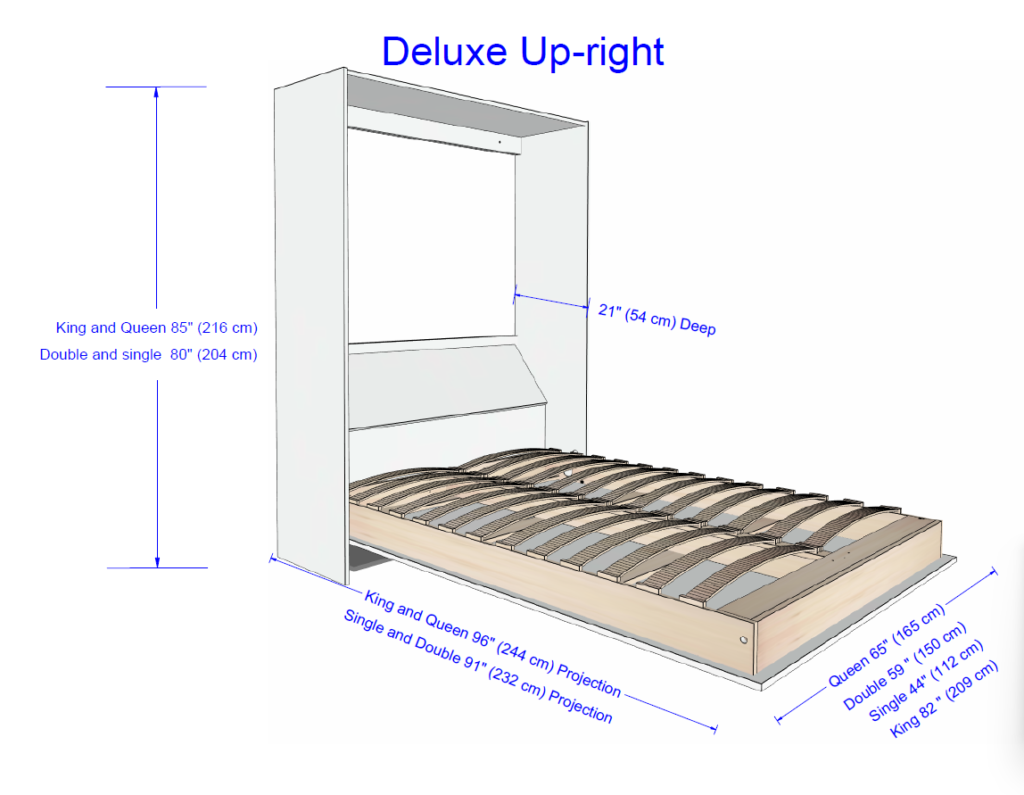 Deluxe Up-right

King and Queen 85" (216 cm)
Double and single 80" (204 cm)

21" (54 cm) Deep

King and Queen 96" (244 cm) Projection
Single and Double 91" (232 cm) Projection

Queen 65" (165 cm)
Double 59 " (150 cm)
Single 44" (112 cm)
King 82 " (209 cm)